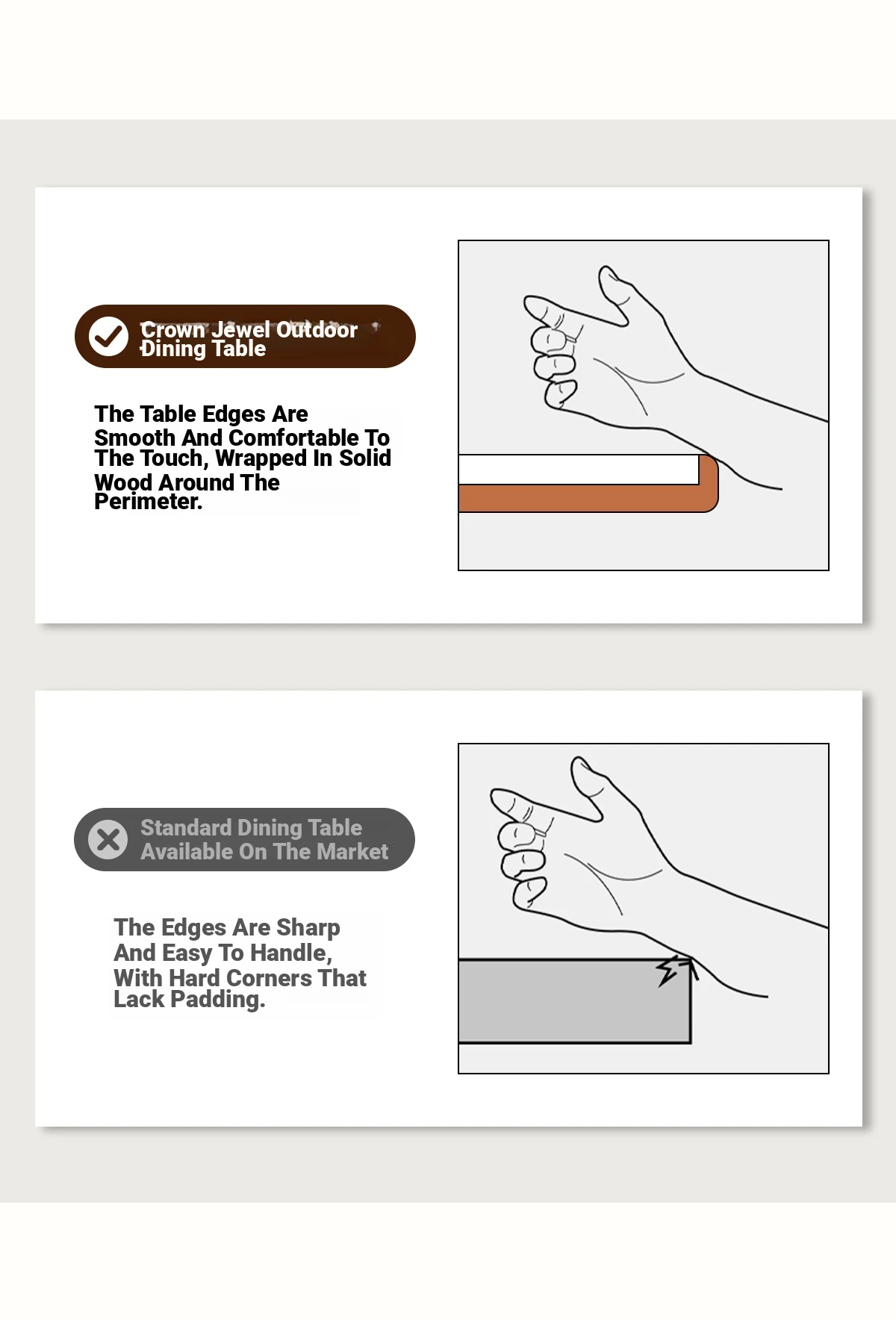 Crown Jewel Outdoor Dining Table

The Table Edges Are Smooth And Comfortable To The Touch, Wrapped In Solid Wood Around The Perimeter.

Standard Dining Table Available On The Market

The Edges Are Sharp And Easy To Handle, With Hard Corners That Lack Padding.