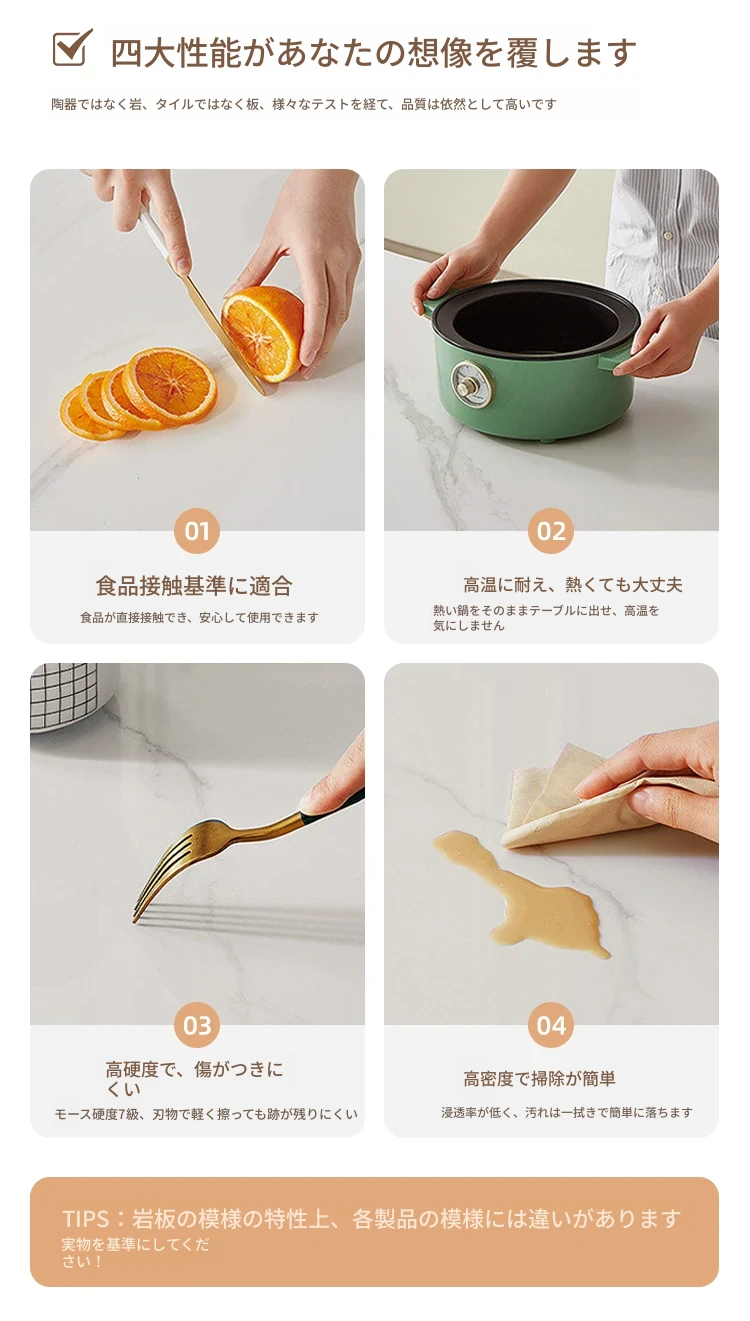 四大性能があなたの想像を覆します

陶器ではなく岩、タイルではなく板、様々なテストを経て、品質は依然として高いです

01

食品接触基準に適合

食品が直接接触でき、安心して使用できます

02

高温に耐え、熱くても大丈夫

熱い鍋をそのままテーブルに出せ、高温を気にしません

03

高硬度で、傷がつきにくい

モース硬度7級、刃物で軽く擦っても跡が残りにくい

04

高密度で掃除が簡単

浸透率が低く、汚れは一拭きで簡単に落ちます

TIPS：岩板の模様の特性上、各製品の模様には違いがあります
実物を基準にしてください！