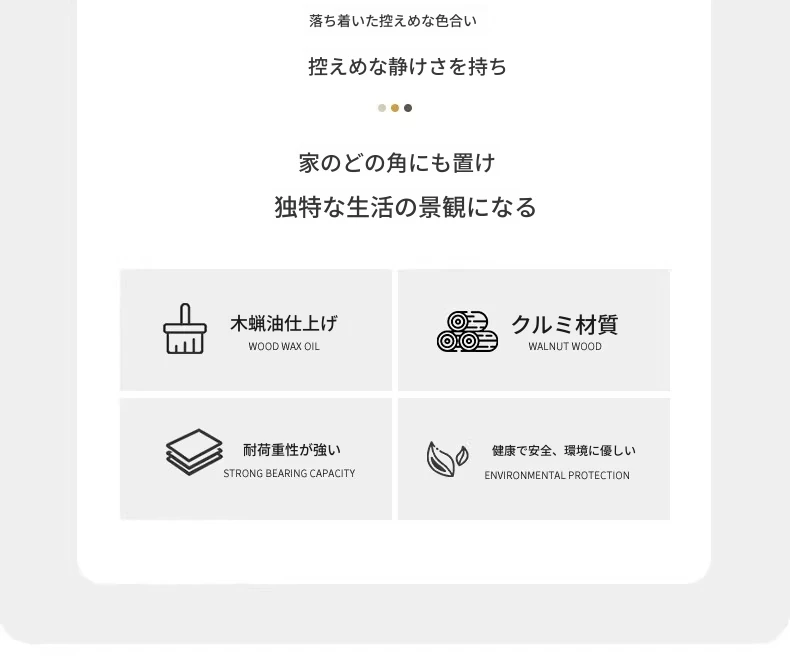 落ち着いた控えめな色合い

控えめな静けさを持ち

家のどの角にも置け

独特な生活の景観になる

木蝋油仕上げ
WOOD WAX OIL

クルミ材質
WALNUT WOOD

耐荷重性が強い
STRONG BEARING CAPACITY

健康で安全、環境に優しい
ENVIRONMENTAL PROTECTION