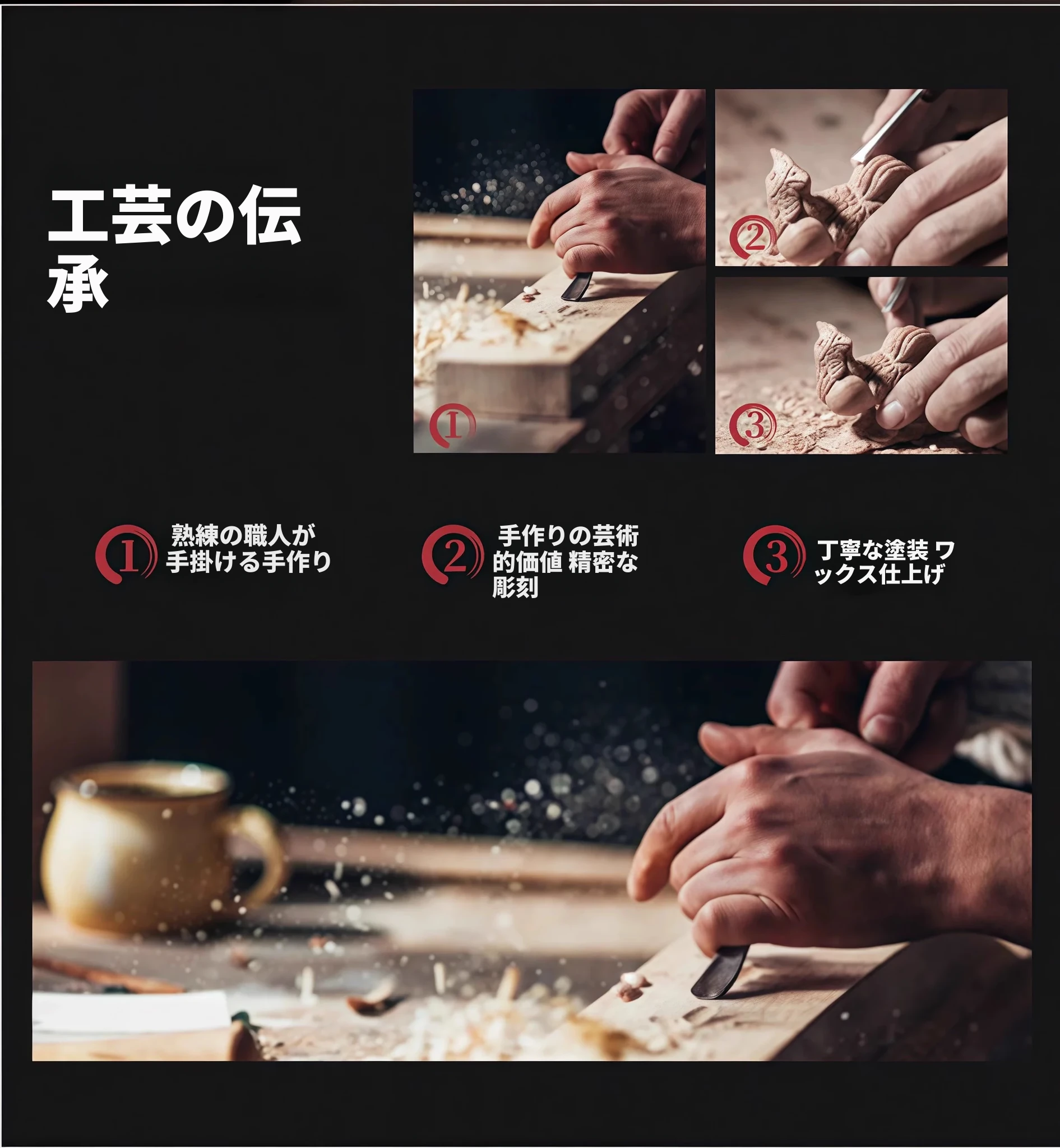 工芸の伝承

1

2

3

1 熟練の職人が手掛ける手作り

2 手作りの芸術的価値 精密な彫刻

3 丁寧な塗装 ワックス仕上げ