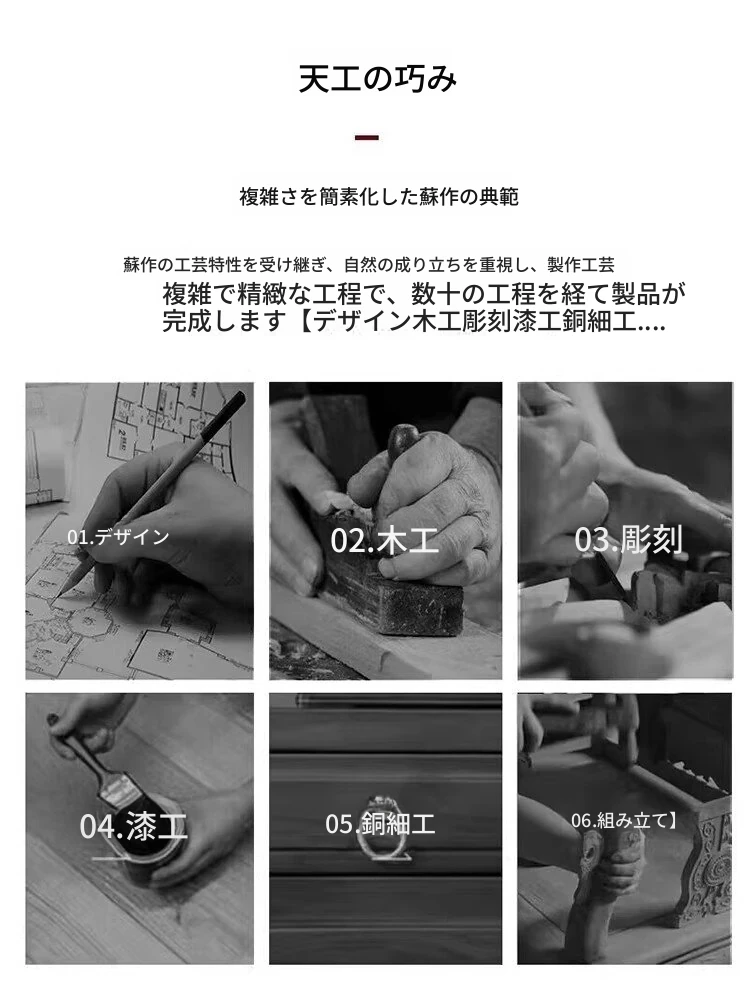 天工の巧み

複雑さを簡素化した蘇作の典範

蘇作の工芸特性を受け継ぎ、自然の成り立ちを重視し、製作工芸 複雑で精緻な工程で、数十の工程を経て製品が完成します【デザイン木工彫刻漆工銅細工....

01.デザイン

02.木工

03.彫刻

04.漆工

05.銅細工

06.組み立て】